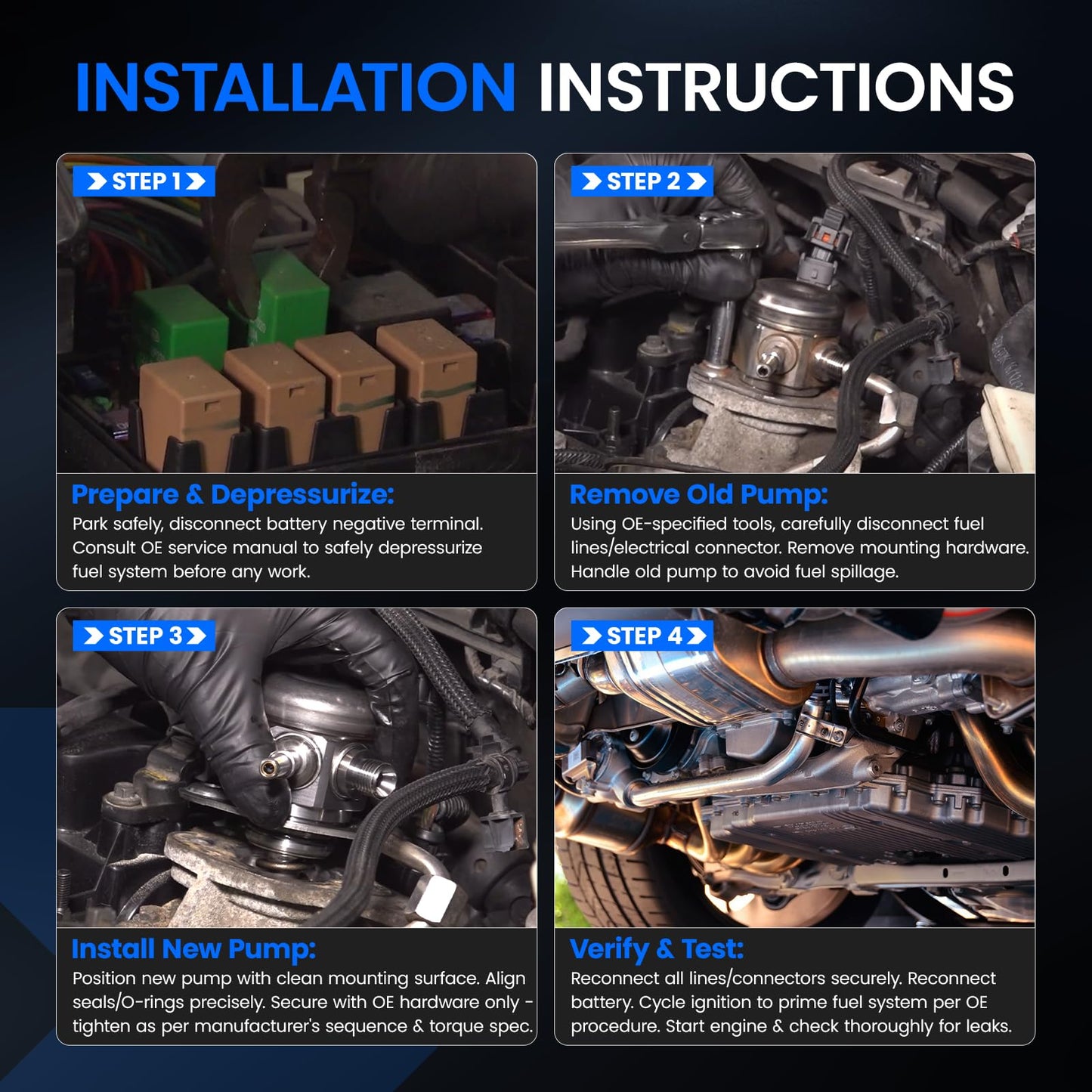 INSTALLATION INSTRUCTIONS

STEP 1

Prepare & Depressurize:
Park safely, disconnect battery negative terminal. Consult OE service manual to safely depressurize fuel system before any work.

STEP 2

Remove Old Pump:
Using OE-specified tools, carefully disconnect fuel lines/electrical connector. Remove mounting hardware. Handle old pump to avoid fuel spillage.

STEP 3

Install New Pump:
Position new pump with clean mounting surface. Align seals/O-rings precisely. Secure with OE hardware only - tighten as per manufacturer's sequence & torque spec.

STEP 4

Verify & Test:
Reconnect all lines/connectors securely. Reconnect battery. Cycle ignition to prime fuel system per OE procedure. Start engine & check thoroughly for leaks.