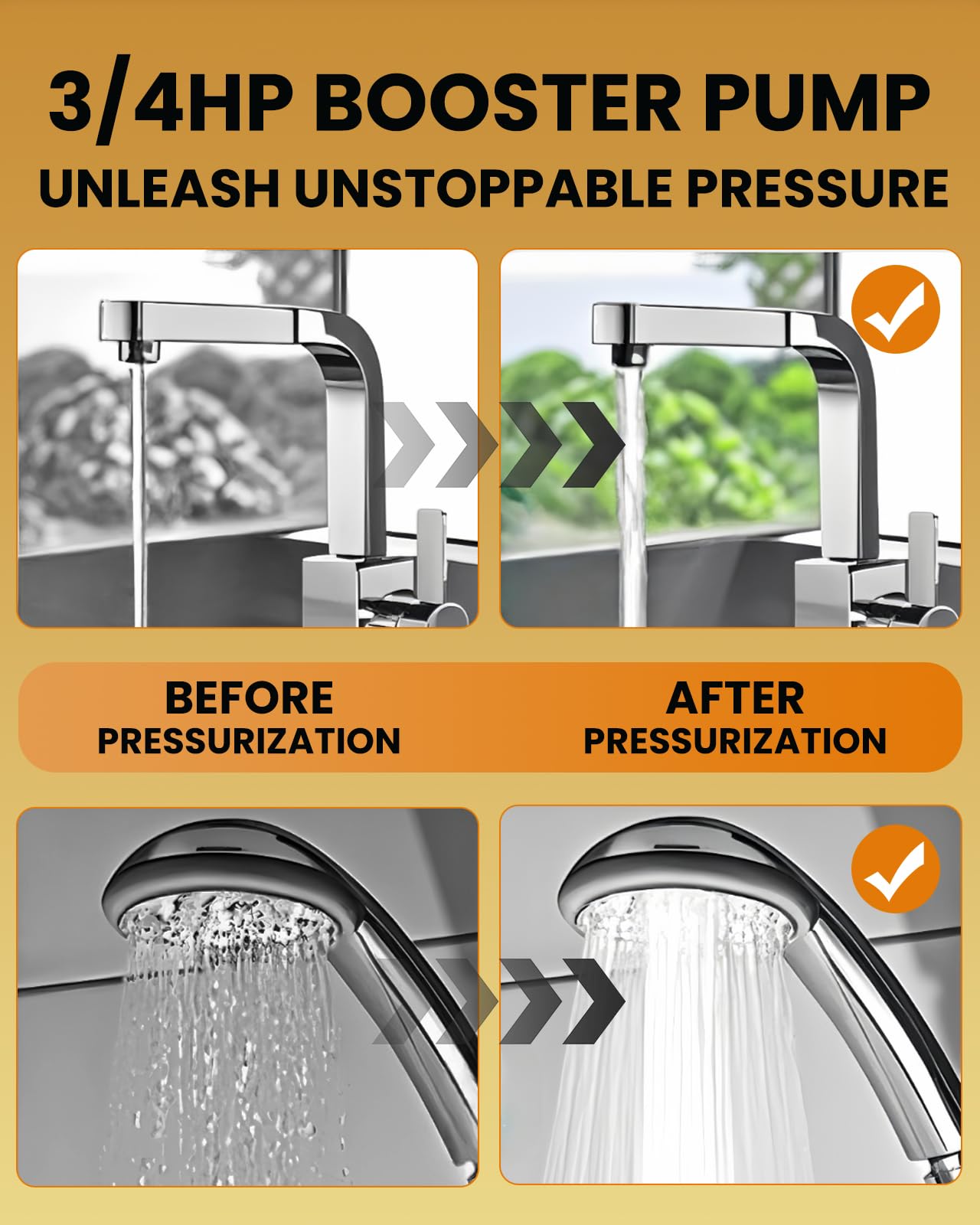 3/4HP BOOSTER PUMP
UNLEASH UNSTOPPABLE PRESSURE

BEFORE
PRESSURIZATION

AFTER
PRESSURIZATION