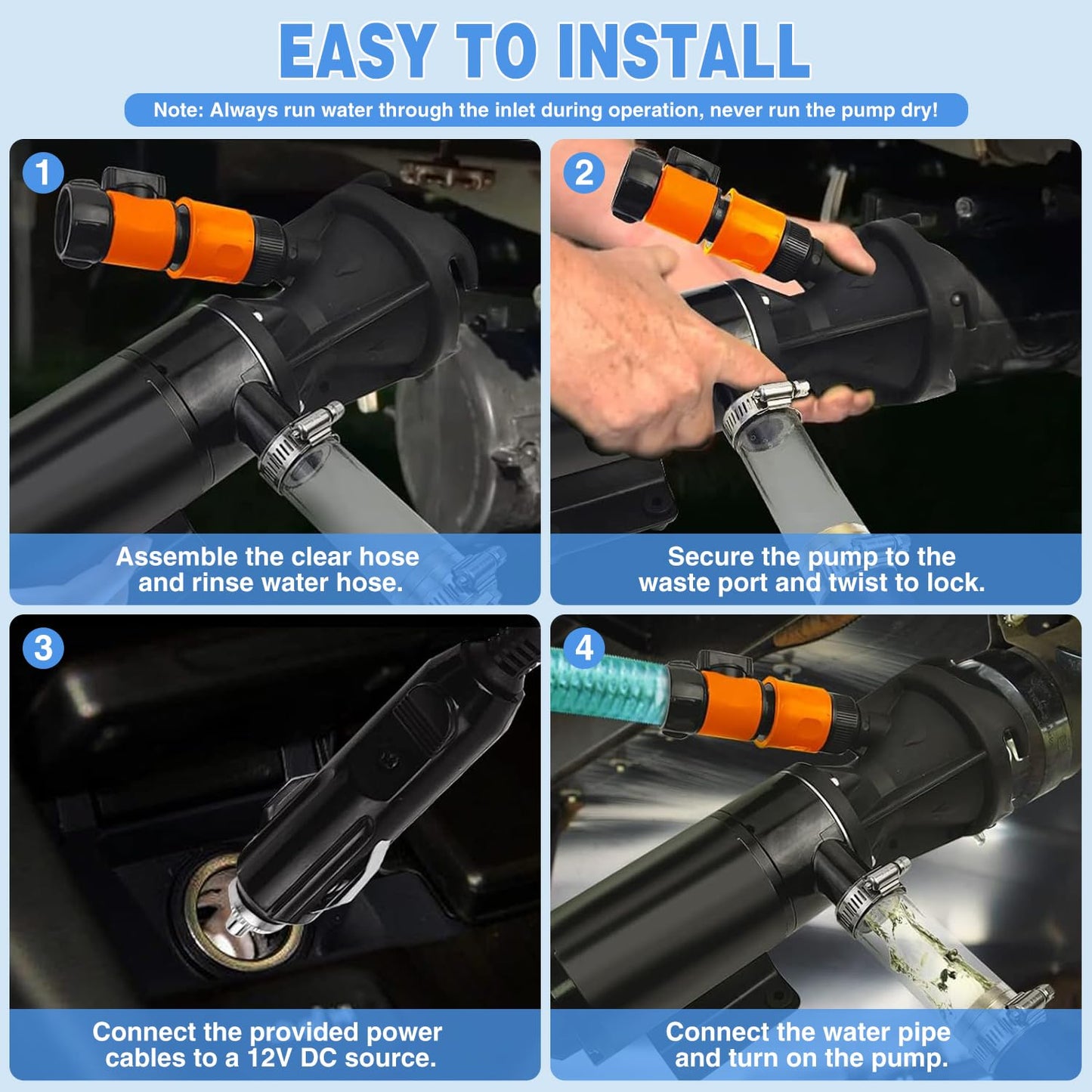 EASY TO INSTALL

Note: Always run water through the inlet during operation, never run the pump dry!

1

Assemble the clear hose and rinse water hose.

2

Secure the pump to the waste port and twist to lock.

3

Connect the provided power cables to a 12V DC source.

4

Connect the water pipe and turn on the pump.