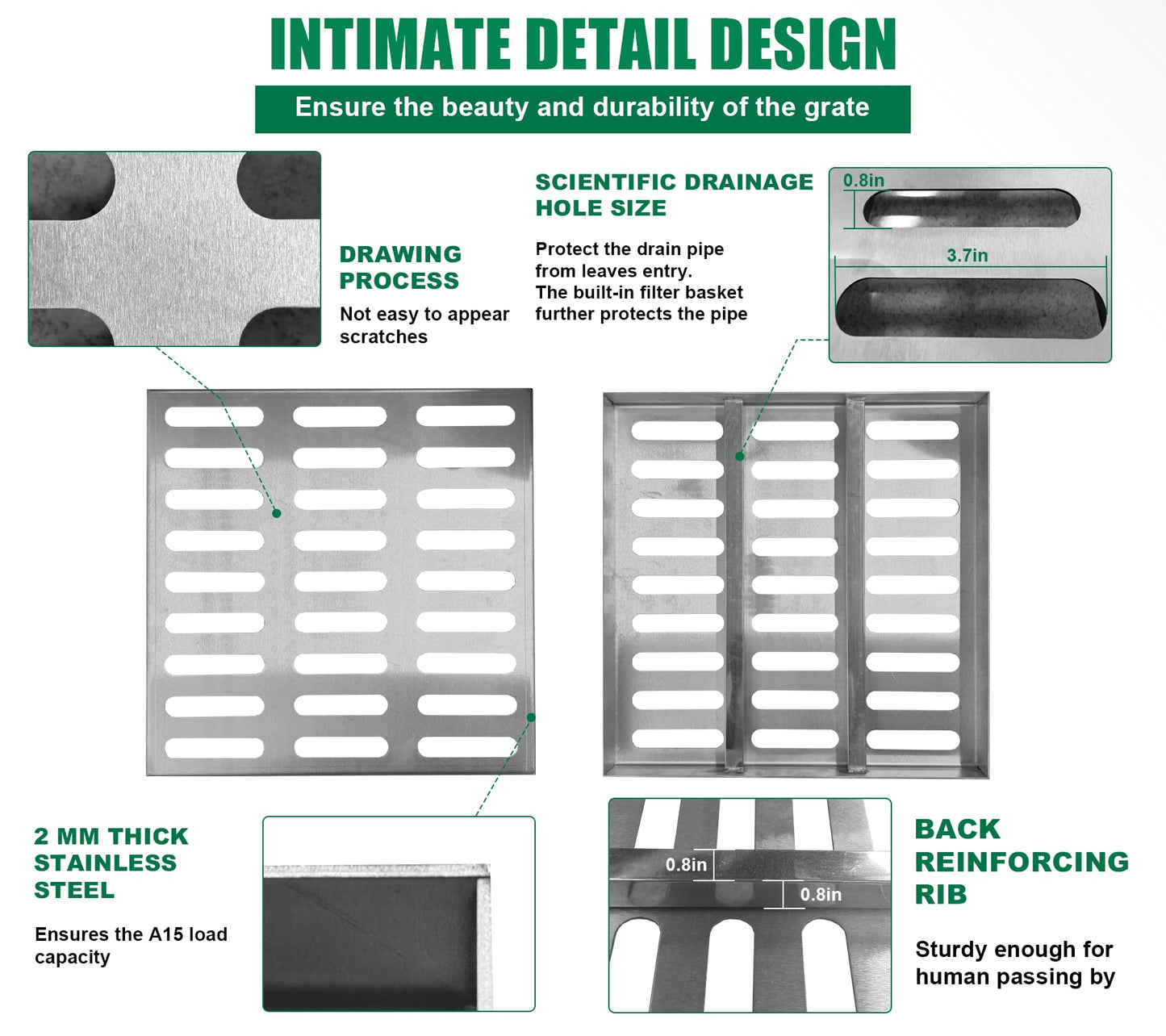 INTIMATE DETAIL DESIGN

Ensure the beauty and durability of the grate

DRAWING PROCESS

Not easy to appear scratches

SCIENTIFIC DRAINAGE HOLE SIZE

Protect the drain pipe from leaves entry. The built-in filter basket further protects the pipe

0.8in

3.7in

2 MM THICK STAINLESS STEEL

Ensures the A15 load capacity

0.8in

0.8in

BACK REINFORCING RIB

Sturdy enough for human passing by