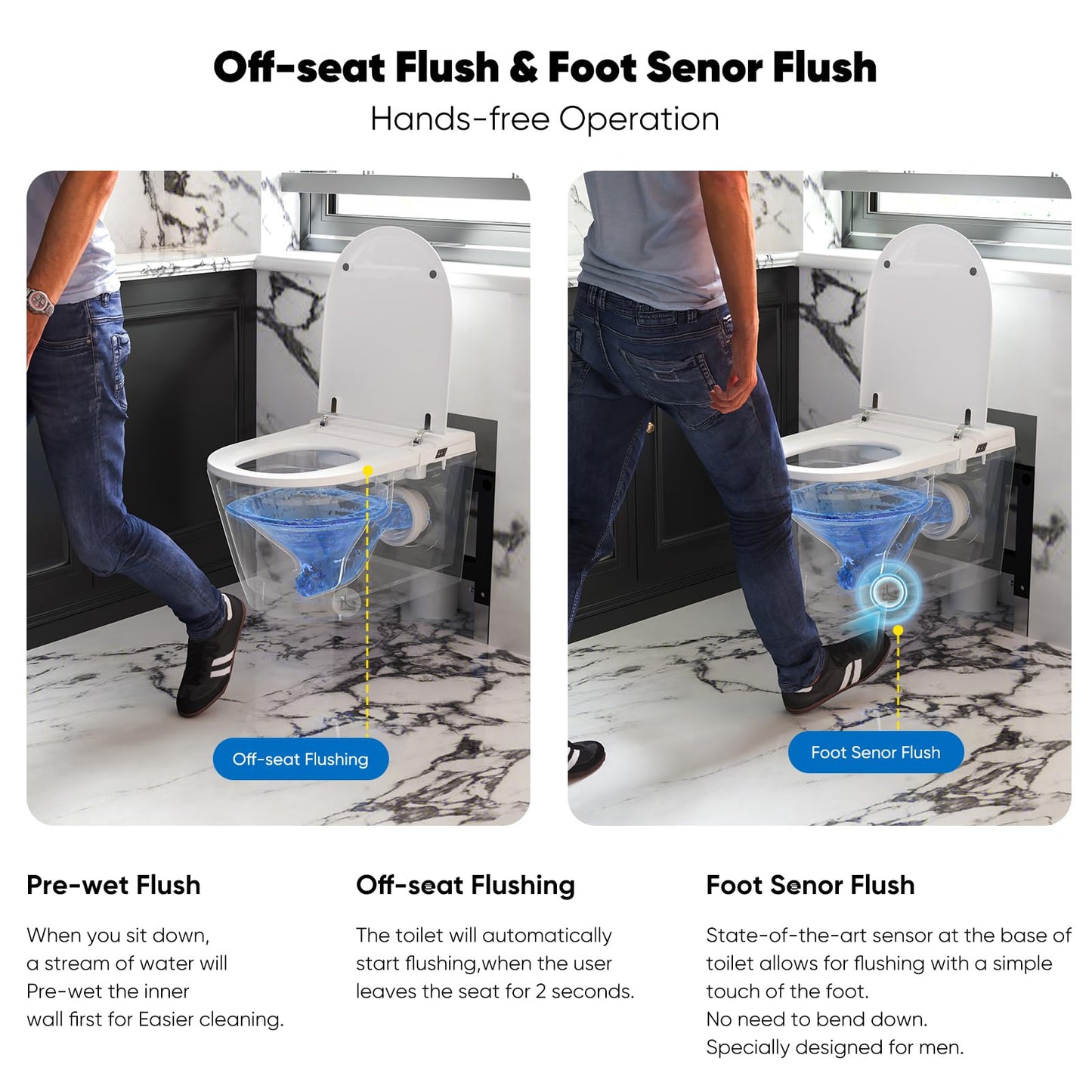 Off-seat Flush & Foot Senor Flush
Hands-free Operation

Off-seat Flushing

Foot Senor Flush

Pre-wet Flush

When you sit down, a stream of water will Pre-wet the inner wall first for Easier cleaning.

Off-seat Flushing

The toilet will automatically start flushing,when the user leaves the seat for 2 seconds.

Foot Senor Flush

State-of-the-art sensor at the base of toilet allows for flushing with a simple touch of the foot.
No need to bend down.
Specially designed for men.