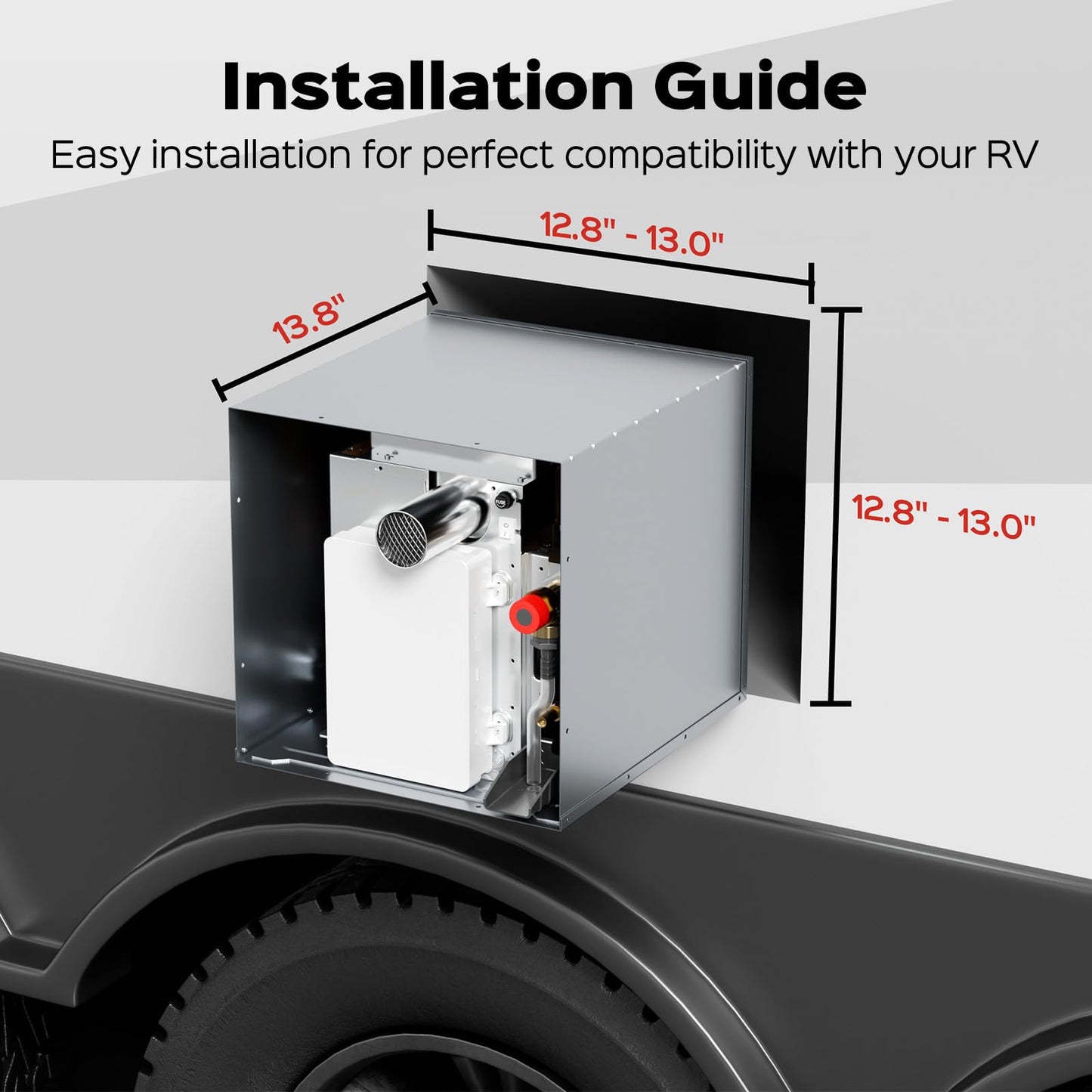 Installation Guide

Easy installation for perfect compatibility with your RV

12.8" - 13.0"

13.8"

12.8" - 13.0"

FUSE