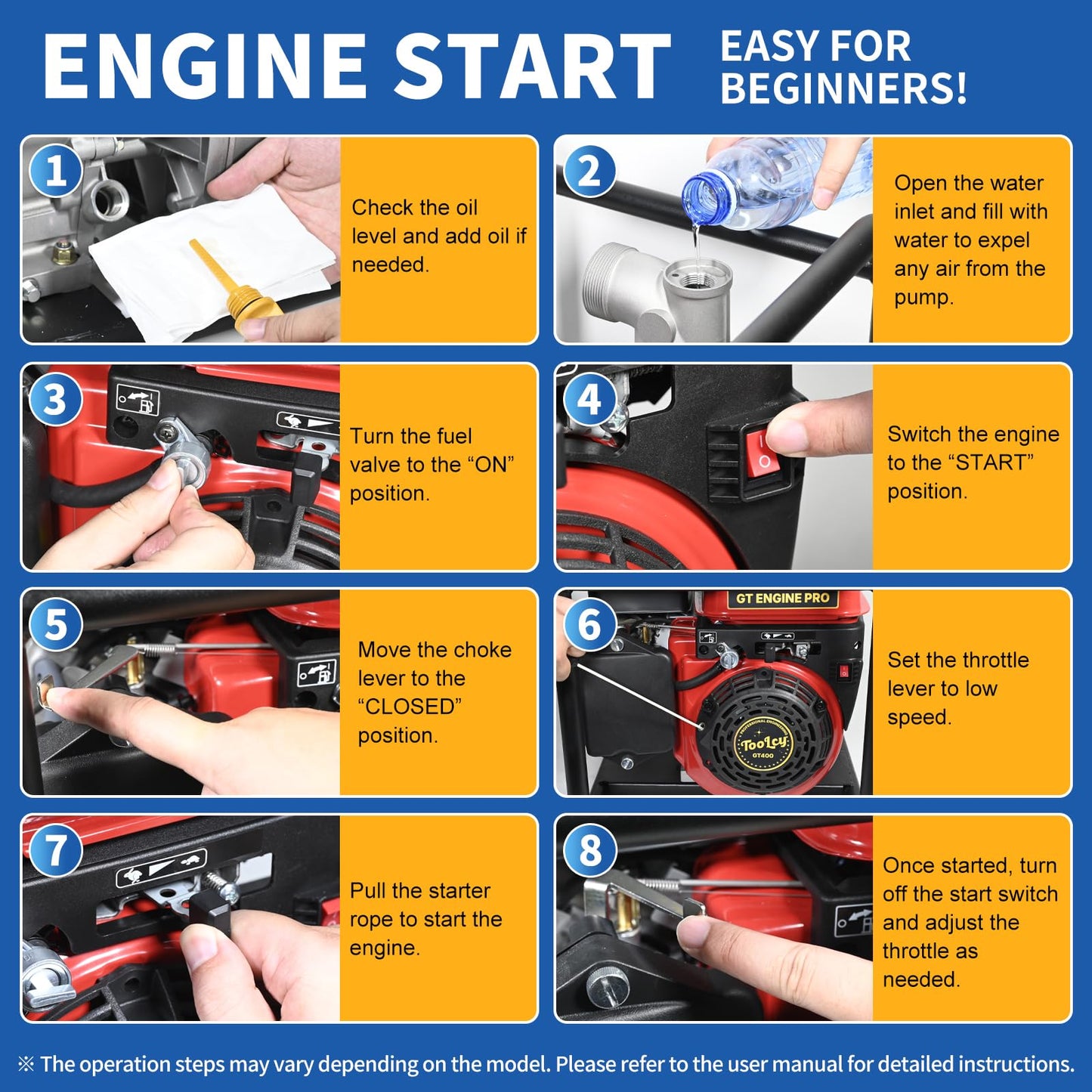 ENGINE START

EASY FOR BEGINNERS!

1

Check the oil level and add oil if needed.

2

Open the water inlet and fill with water to expel any air from the pump.

3

Turn the fuel valve to the “ON” position.

4

Switch the engine to the “START” position.

5

Move the choke lever to the “CLOSED” position.

6

GT ENGINE PRO

PROFESSIONAL ENGINEERING

TooLcy

GT400

Set the throttle lever to low speed.

7

Pull the starter rope to start the engine.

8

Once started, turn off the start switch and adjust the throttle as needed.

※ The operation steps may vary depending on the model. Please refer to the user manual for detailed instructions.